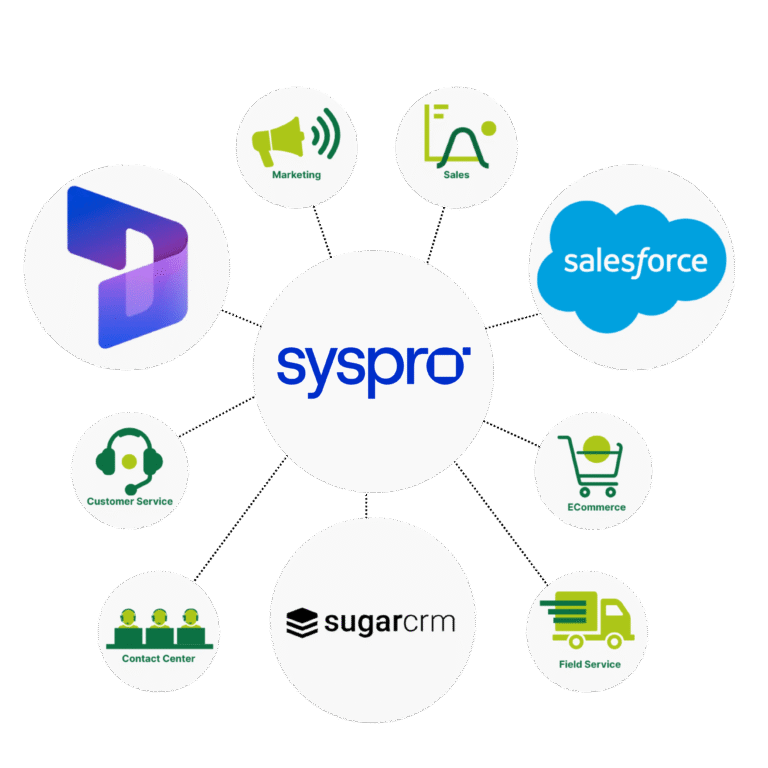 Marketing

Sales

salesforce

syspro

Customer Service

ECommerce

Contact Center

sugarcrm

Field Service